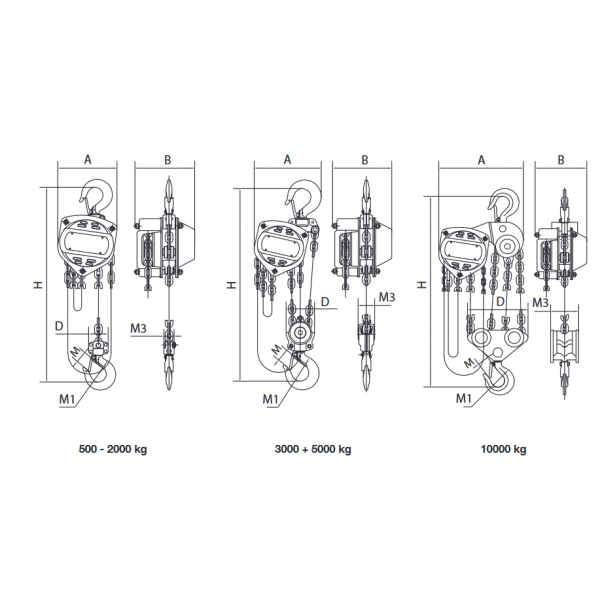 A
B
H
D
M3
M
M1

500 - 2000 kg

A
B
H
D
M3
M
M1

3000 + 5000 kg

A
B
H
D
M3
M
M1

10000 kg